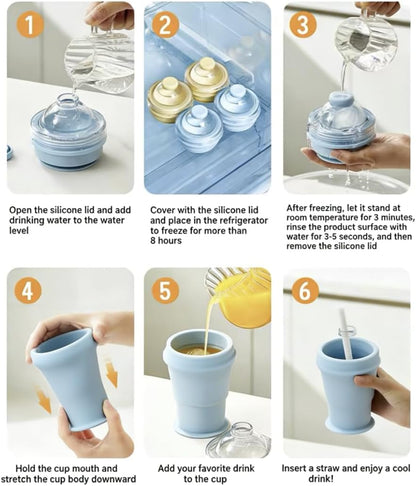 1

Open the silicone lid and add drinking water to the water level

2

Cover with the silicone lid and place in the refrigerator to freeze for more than 8 hours

3

After freezing, let it stand at room temperature for 3 minutes, rinse the product surface with water for 3-5 seconds, and then remove the silicone lid

4

Hold the cup mouth and stretch the cup body downward

5

Add your favorite drink to the cup

6

Insert a straw and enjoy a cool drink!